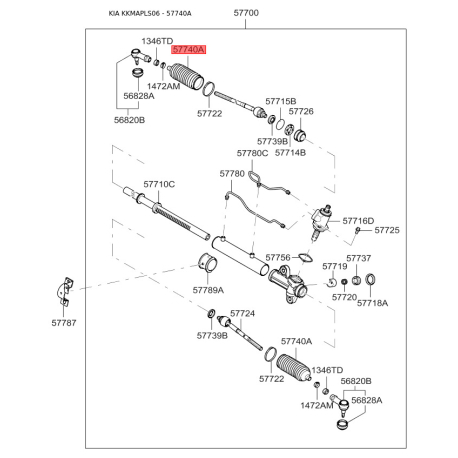 KIA KKMAPLS06 - 57740A

57700

1346TD
57740A
1472AM
56828A
56820B
57722
57715B
57726
57739B
57714B
57780C
57780
57710C
57716D
57725
57756
57737
57719
57720
57718A
57789A
57787
57724
57739B
57740A
57722
1346TD
56820B
1472AM
56828A