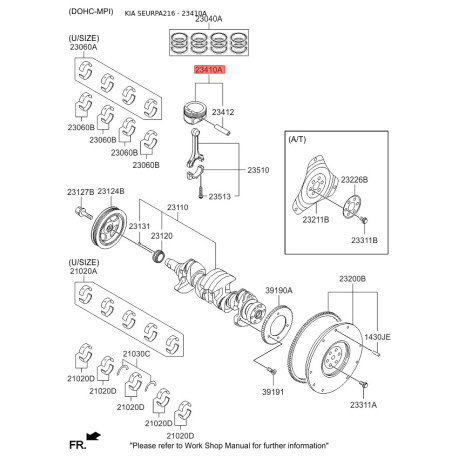 (DOHC-MPI)

KIA SEURPA216 - 23410A

23040A

(U/SIZE)
23060A

23410A

23412

23060B

23060B

23060B

23060B

23510

23513

(A/T)

23226B

23211B

23311B

23127B

23124B

23110

23131

23120

(U/SIZE)
21020A

39190A

23200B

1430JE

21030C

21020D

21020D

21020D

21020D

21020D

39191

23311A

FR.

"Please refer to Work Shop Manual for further information"