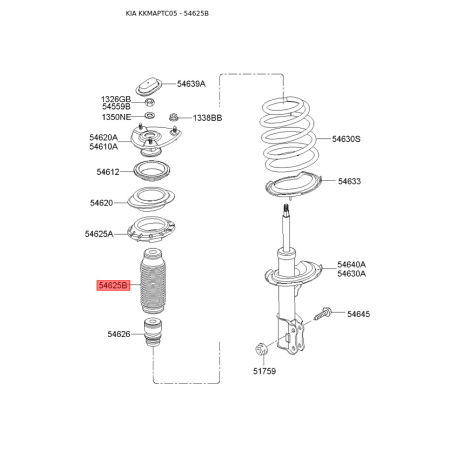 KIA KKMAPTC05 - 54625B

54639A
1326GB
54559B
1350NE
1338BB
54620A
54610A
54612
54620
54625A
54625B
54626
54630S
54633
54640A
54630A
54645
51759