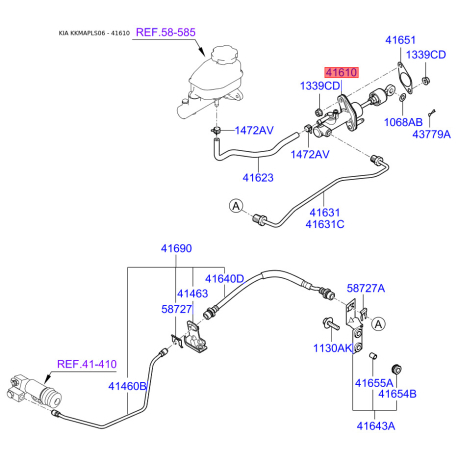 KIA KKMAPLS06 - 41610 REF.58-585

41651
1339CD
41610
1339CD
1068AB
43779A
1472AV
1472AV
41623
A
41631
41631C

41690
41640D
41463
58727
58727A
A
1130AK
REF.41-410
41460B
41655A
41654B
41643A