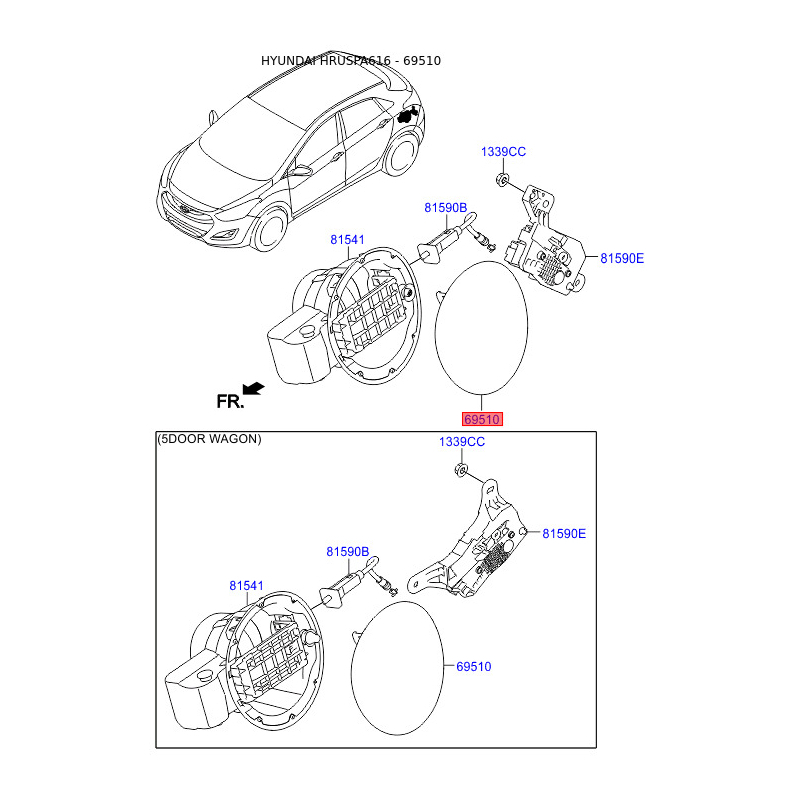 HYUNDAI HRUSPA616 - 69510

1339CC

81590B

81541

81590E

FR.

69510

(5DOOR WAGON)

1339CC

81590E

81590B

81541

69510