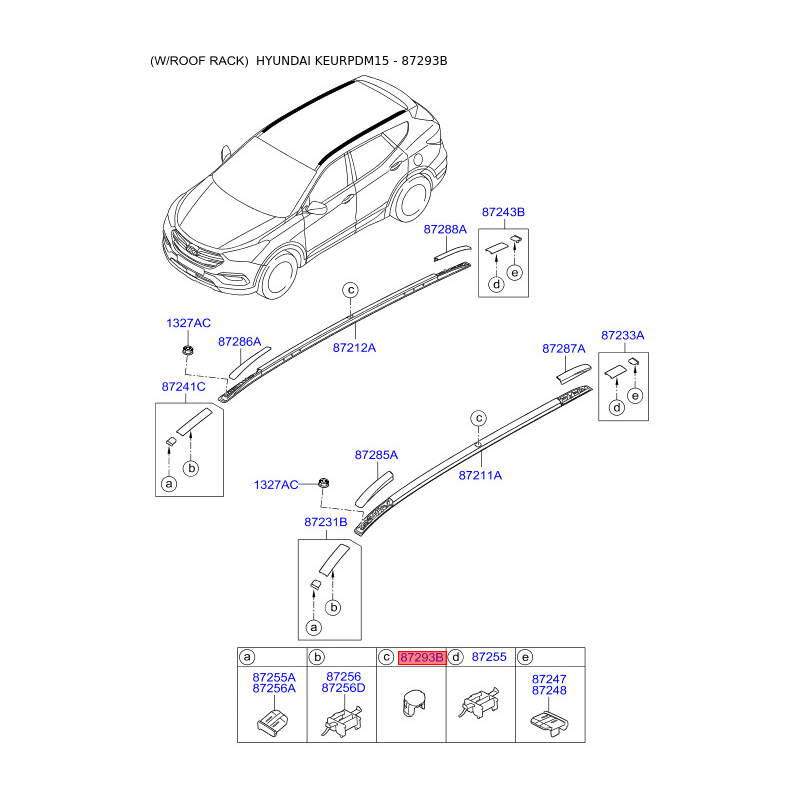 (W/ROOF RACK) HYUNDAI KEURPDM15 - 87293B

87243B
87288A
d
e
c
1327AC
87286A
87212A
87241C
a
b
87287A
87233A
d
e
c
87285A
87211A
1327AC
87231B
a
b

| a | b | c 87293B | d 87255 | e |
|---|---|---|---|---|
| 87255A 87256A | 87256 87256D | | | 87247 87248 |