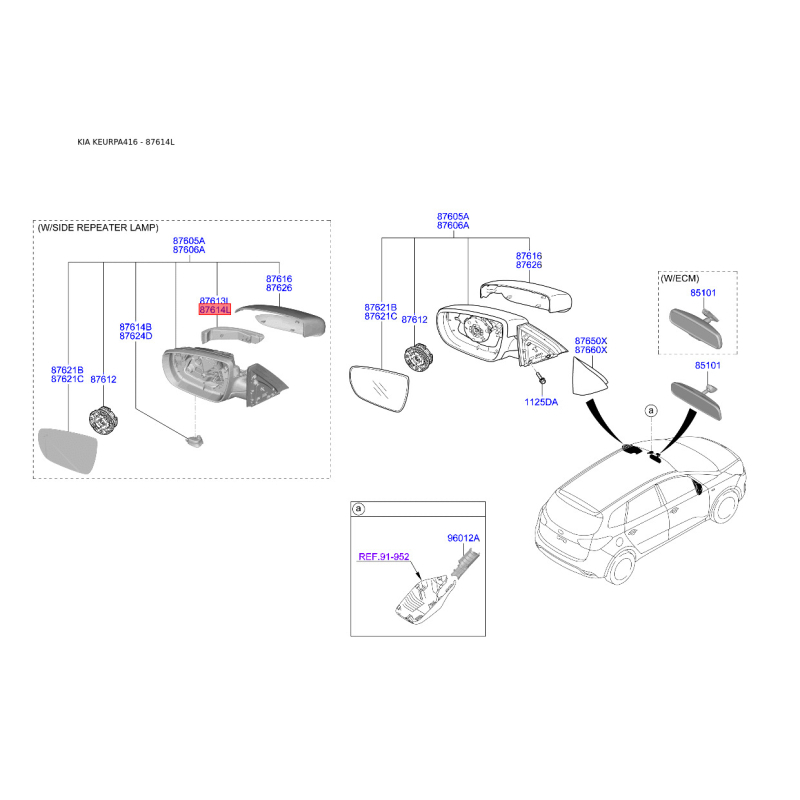 KIA KEURPA416 - 87614L

(W/SIDE REPEATER LAMP)

87605A
87606A

87616
87626

87613L
87614L

87614B
87624D

87621B
87621C

87612

87605A
87606A

87616
87626

87621B
87621C

87612

87650X
87660X

1125DA

(W/ECM)

85101

85101

a

a

REF.91-952

96012A