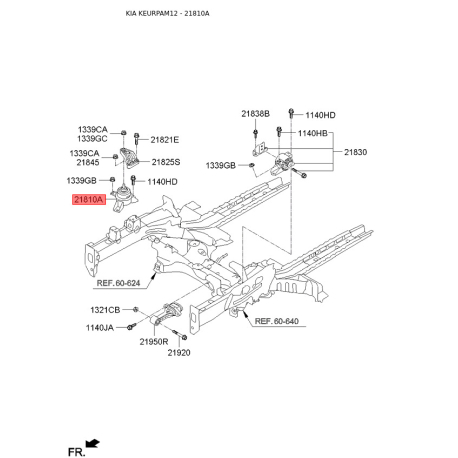 KIA KEURPAM12 - 21810A

21838B
1140HD
1140HB
21830
1339GB
1339CA
1339GC
21821E
1339CA
21845
21825S
1339GB
1140HD
21810A
REF.60-624
1321CB
1140JA
21950R
21920
REF.60-640
FR.