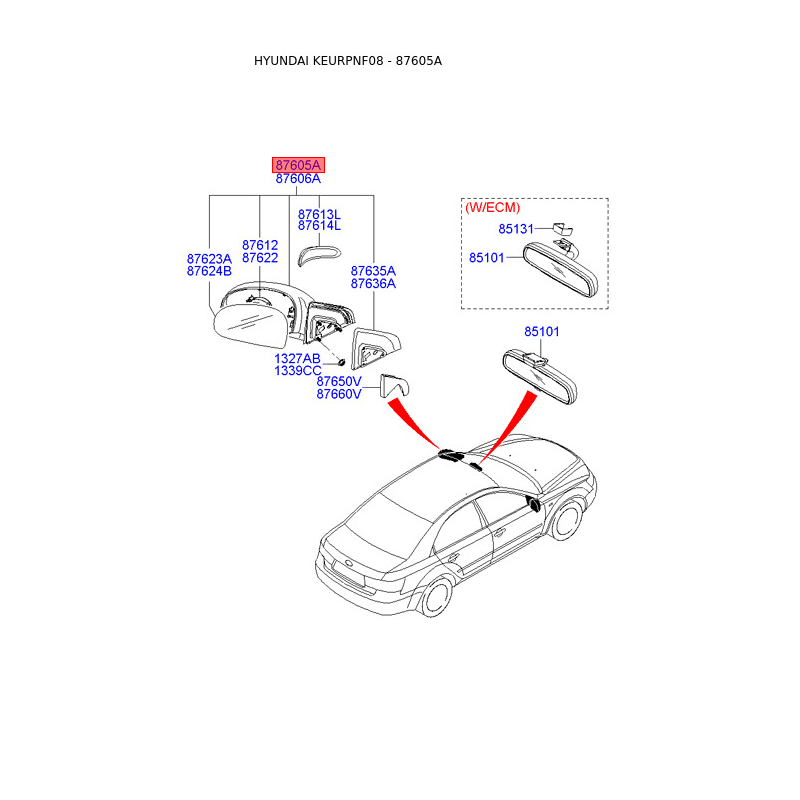 HYUNDAI KEURPNF08 - 87605A

87605A
87606A

87613L
87614L

87612
87622

87623A
87624B

87635A
87636A

1327AB
1339CC

87650V
87660V

(W/ECM)

85131

85101

85101