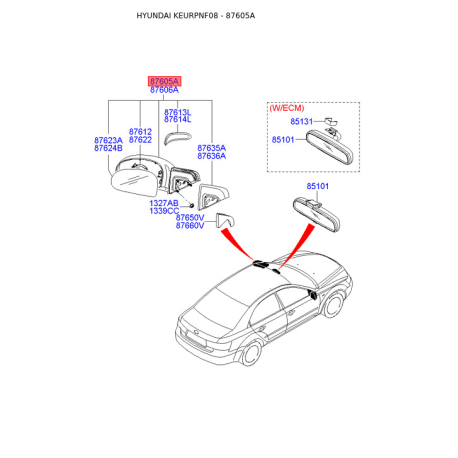 HYUNDAI KEURPNF08 - 87605A

87605A
87606A

87613L
87614L

87612
87622

87623A
87624B

87635A
87636A

1327AB
1339CC

87650V
87660V

(W/ECM)

85131

85101

85101