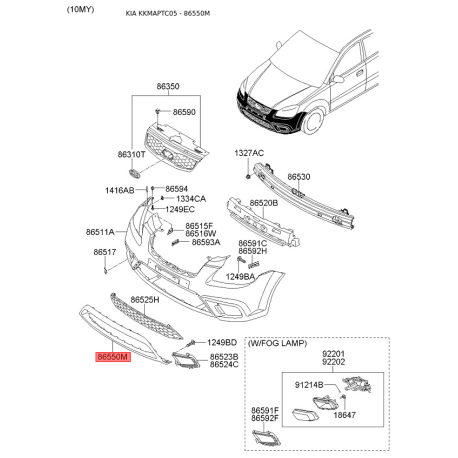 (10MY)

KIA KKMAPTC05 - 86550M

86350

86590

86310T

1327AC

86530

1416AB

86594

1334CA

1249EC

86520B

86511A

86515F
86516W

86593A

86591C
86592H

86517

1249BA

86525H

1249BD

86550M

86523B
86524C

(W/FOG LAMP)

92201
92202

91214B

18647

86591F
86592F