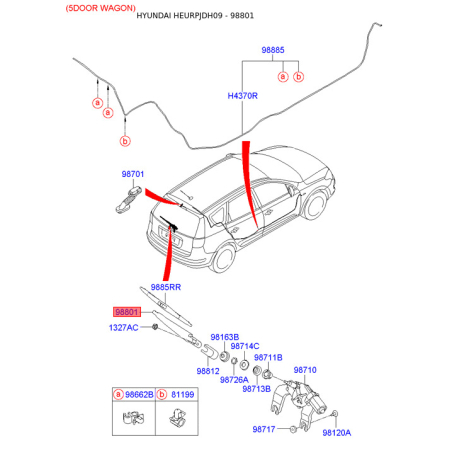 (5DOOR WAGON)
HYUNDAI HEURPJDH09 - 98801

98885
a b
H4370R
a
a
b
98701
9885RR
98801
1327AC
98163B
98714C
98711B
98710
98812
98726A
98713B
98717
98120A

| a 98662B | b 81199 |
|---|---|
| | |