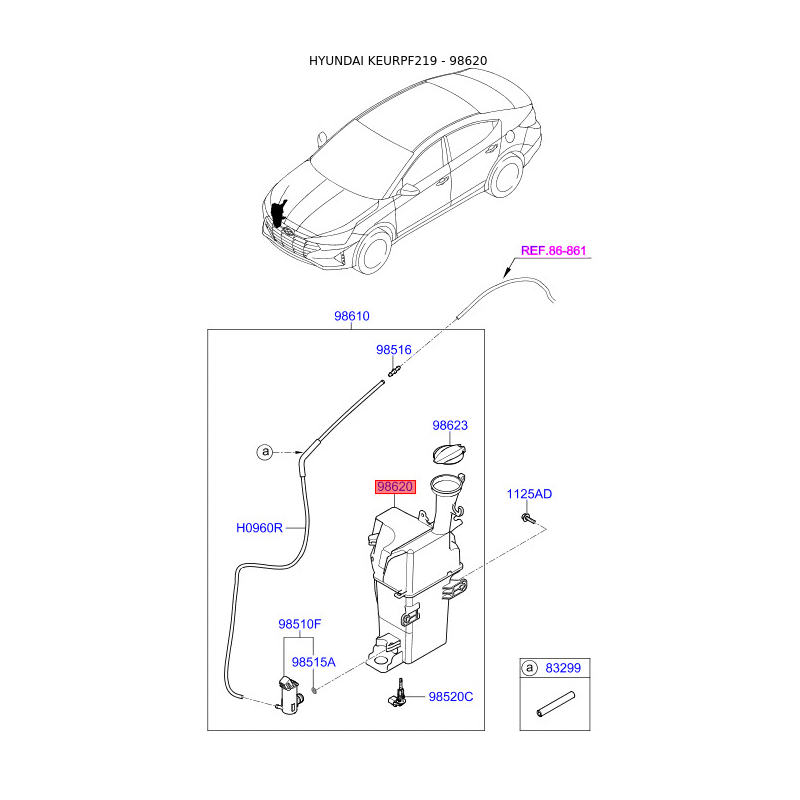 HYUNDAI KEURPF219 - 98620

REF.86-861

98610

98516

98623

a

98620

1125AD

H0960R

98510F

98515A

98520C

a 83299