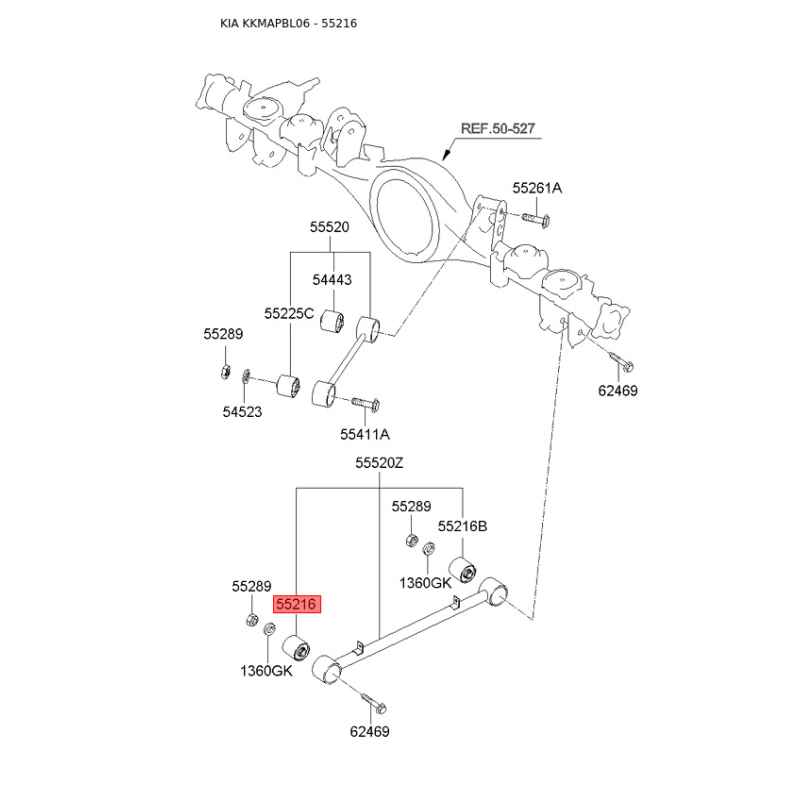 KIA KKMAPBL06 - 55216

REF.50-527

55261A

55520

54443

55225C

55289

54523

55411A

62469

55520Z

55289

55216B

1360GK

55289

55216

1360GK

62469