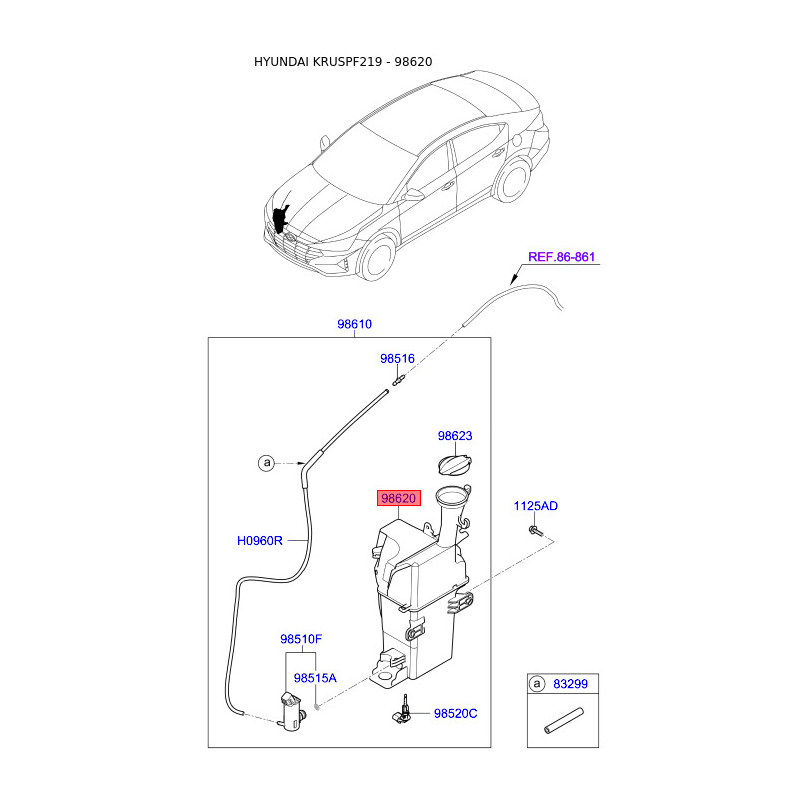 HYUNDAI KRUSPF219 - 98620

REF.86-861

98610

98516

98623

a

98620

1125AD

H0960R

98510F

98515A

98520C

a 83299