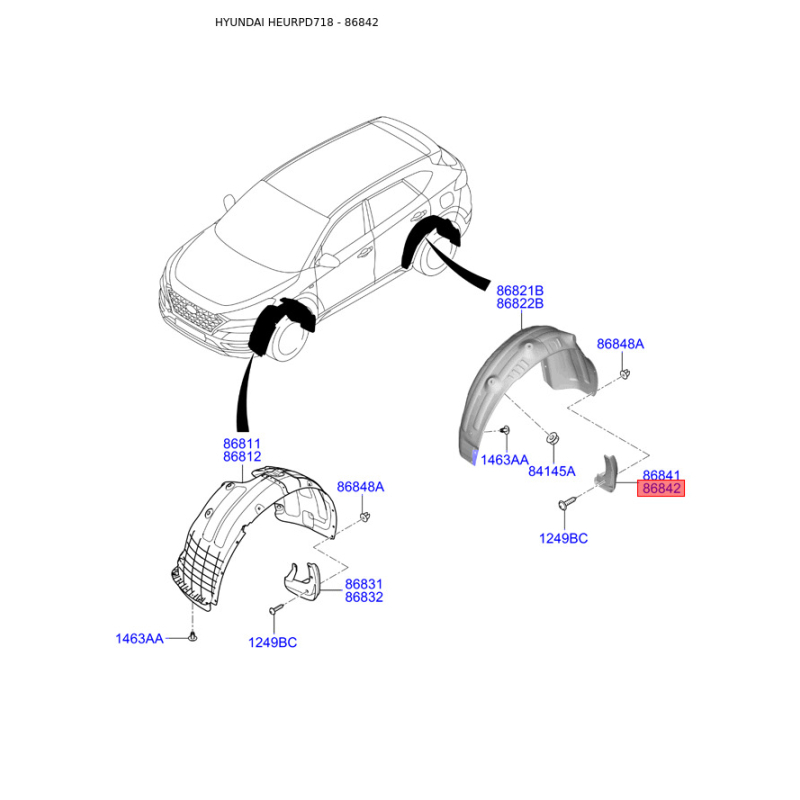 HYUNDAI HEURPD718 - 86842

86821B
86822B

86848A

1463AA

84145A

86841
86842

1249BC

86811
86812

86848A

86831
86832

1463AA

1249BC