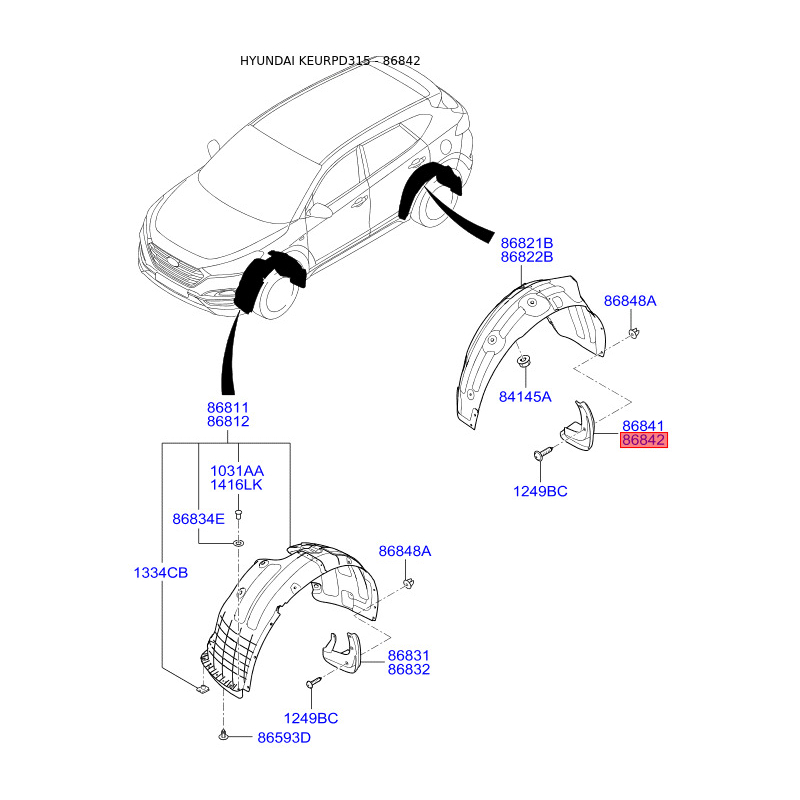 HYUNDAI KEURPD315 - 86842

86821B
86822B

86848A

84145A

86841
86842

1249BC

86811
86812

1031AA
1416LK

86834E

1334CB

86848A

86831
86832

1249BC

86593D