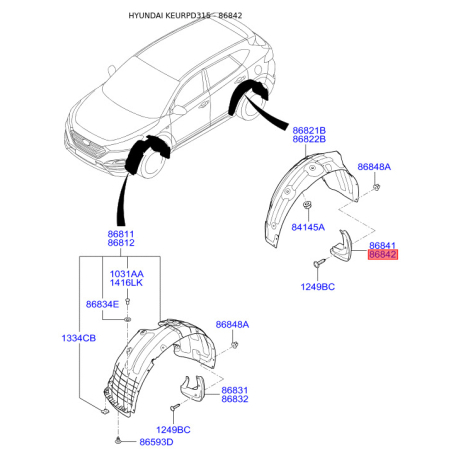 HYUNDAI KEURPD315 - 86842

86821B
86822B

86848A

84145A

86841
86842

1249BC

86811
86812

1031AA
1416LK

86834E

1334CB

86848A

86831
86832

1249BC

86593D