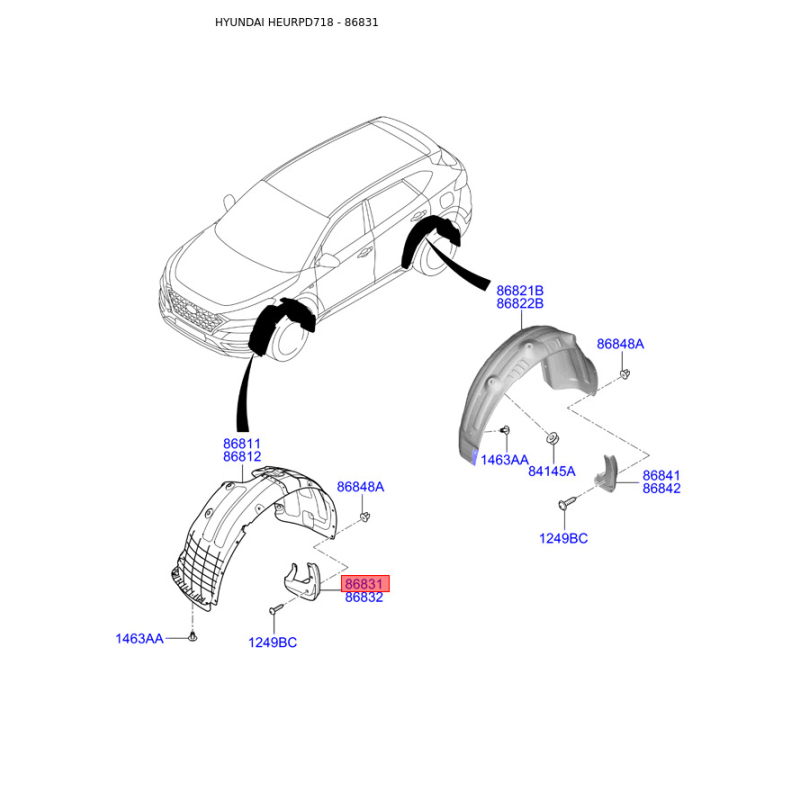 HYUNDAI HEURPD718 - 86831

86821B
86822B

86848A

1463AA

84145A

86841
86842

1249BC

86811
86812

86848A

86831
86832

1463AA

1249BC