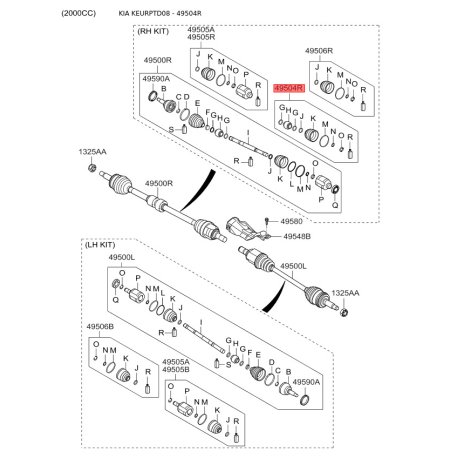 (2000CC) KIA KEURPTD08 - 49504R

(RH KIT)

49505A
49505R
J K M N O P R

49506R
J K M N O R

49500R
49590A
B C D E F G H G S I R J K L M N O P Q

49504R
G H G J K M N O R

1325AA

49500R

49580

49548B

(LH KIT)

49500L
O Q P N M L K J R I G H G F E D C B S 49590A

49500L

1325AA

49506B
O N M K J R

49505A
49505B
O P N M K J R