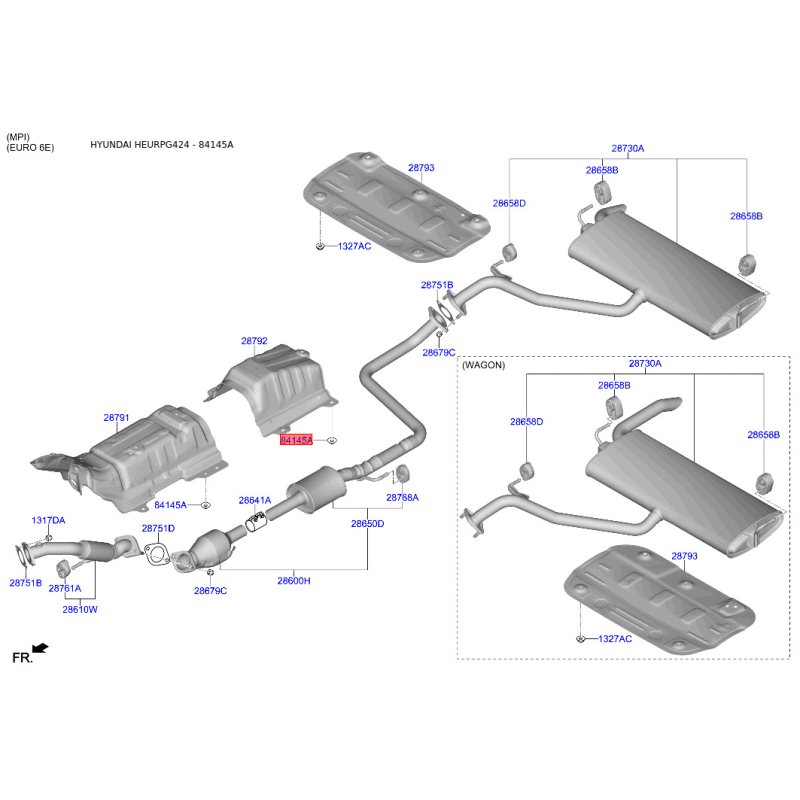 (MPI)
(EURO 6E)

HYUNDAI HEURPG424 - 84145A

28793
1327AC
28730A
28658B
28658D
28658B
28751B
28679C
28792
84145A
28791
84145A
28641A
28768A
28650D
1317DA
28751D
28751B
28761A
28610W
28679C
28600H

(WAGON)
28730A
28658B
28658D
28658B
28793
1327AC

FR.