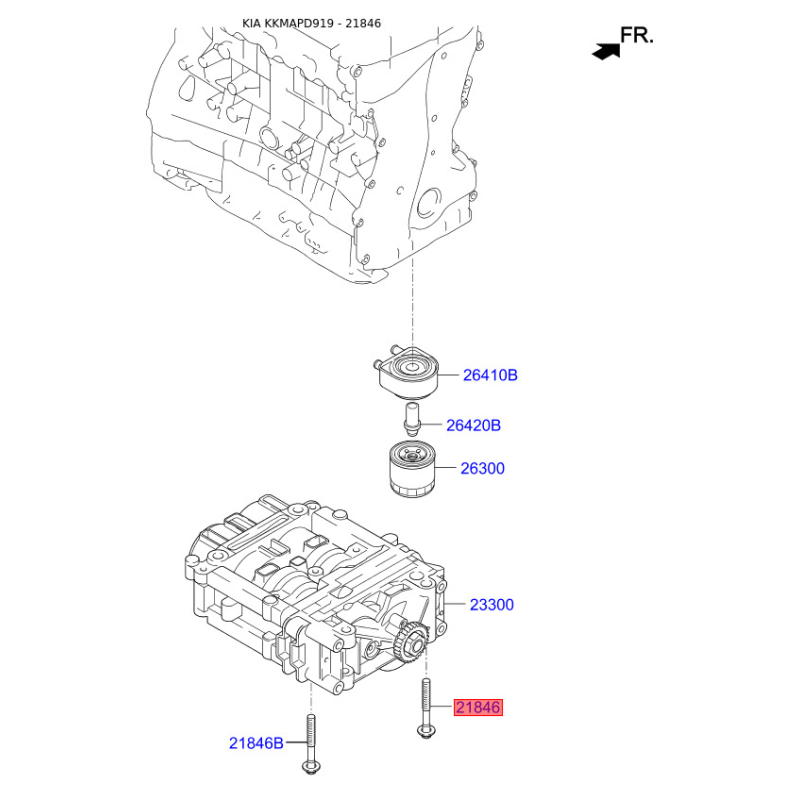 KIA KKMAPD919 - 21846

FR.

26410B

26420B

26300

23300

21846

21846B