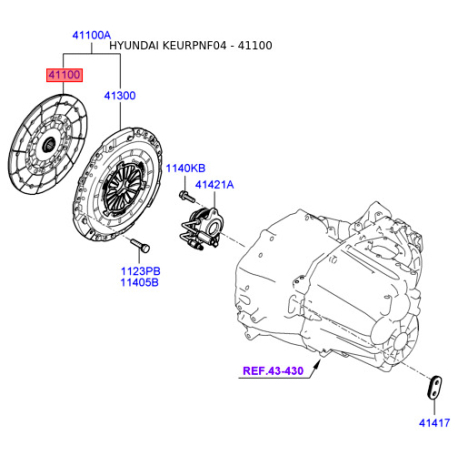 41100A
HYUNDAI KEURPNF04 - 41100
41100
41300
1140KB
41421A
1123PB
11405B
REF.43-430
41417