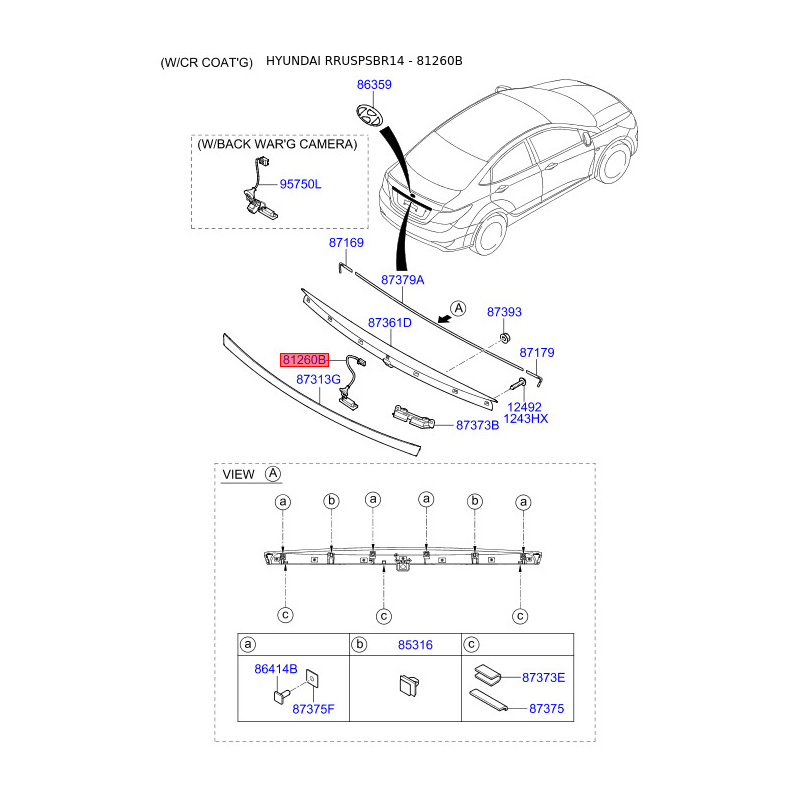 (W/CR COAT'G) HYUNDAI RRUSPSBR14 - 81260B

86359

(W/BACK WAR'G CAMERA)

95750L

87169

87379A

A

87393

87361D

87179

81260B

87313G

12492
1243HX

87373B

VIEW A

a b a a b a

c c c

| a | b 85316 | c |
|---|---|---|
| 86414B 87375F | | 87373E 87375 |