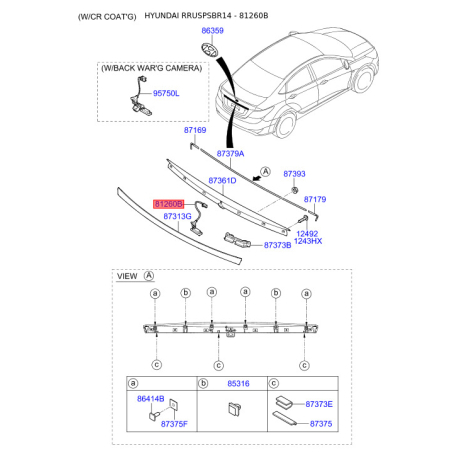 (W/CR COAT'G) HYUNDAI RRUSPSBR14 - 81260B

86359

(W/BACK WAR'G CAMERA)

95750L

87169

87379A

A

87393

87361D

87179

81260B

87313G

12492
1243HX

87373B

VIEW A

a b a a b a

c c c

| a | b 85316 | c |
|---|---|---|
| 86414B 87375F | | 87373E 87375 |