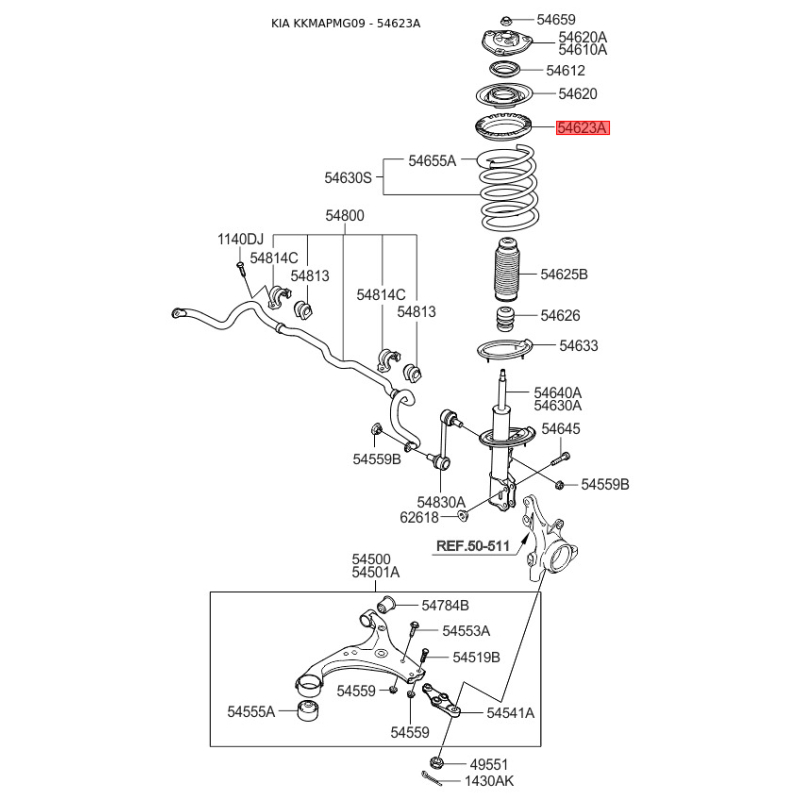 KIA KKMAPMG09 - 54623A

54659
54620A
54610A
54612
54620
54623A
54655A
54630S
54800
1140DJ
54814C
54813
54814C
54813
54625B
54626
54633
54640A
54630A
54645
54559B
54559B
54830A
62618
REF.50-511
54500
54501A
54784B
54553A
54519B
54559
54555A
54559
54541A
49551
1430AK