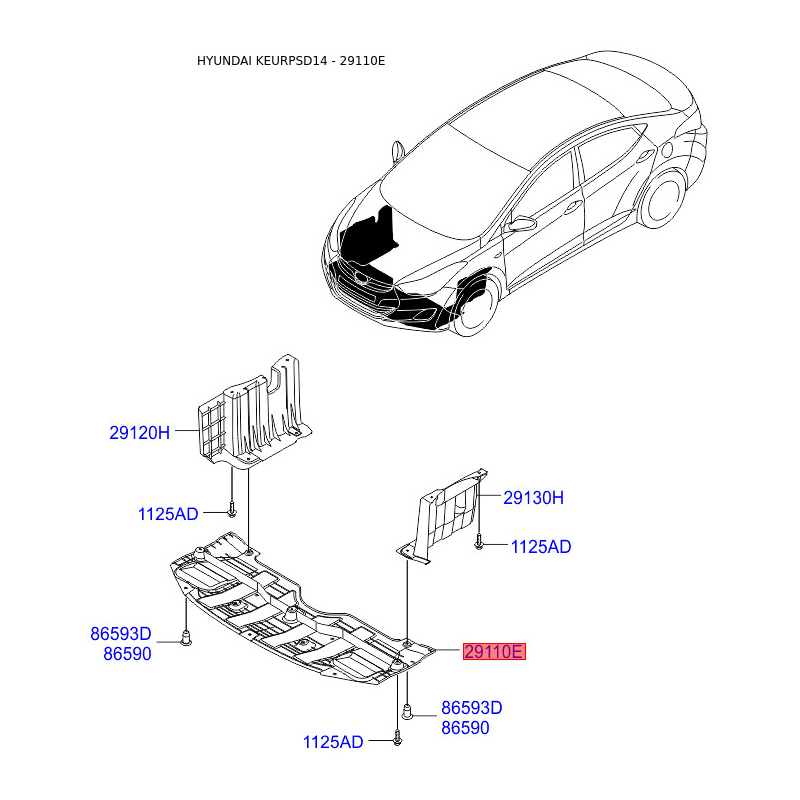 HYUNDAI KEURPSD14 - 29110E

29120H

1125AD

29130H

1125AD

86593D
86590

29110E

86593D
86590

1125AD