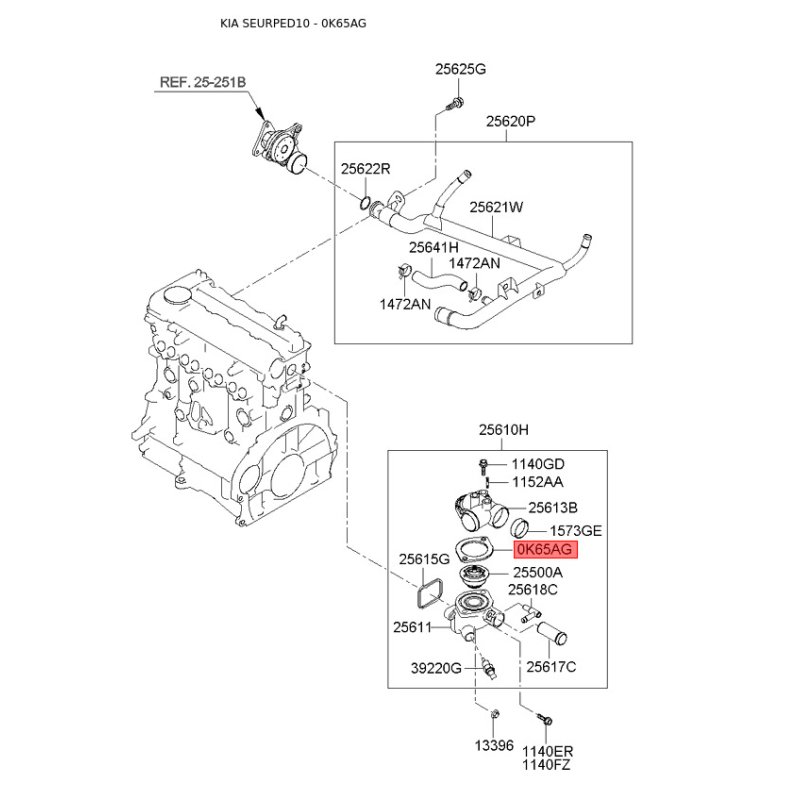 KIA SEURPED10 - 0K65AG

REF. 25-251B

25625G

25620P

25622R

25621W

25641H

1472AN

1472AN

25610H

1140GD

1152AA

25613B

1573GE

0K65AG

25615G

25500A

25618C

25611

39220G

25617C

13396

1140ER
1140FZ