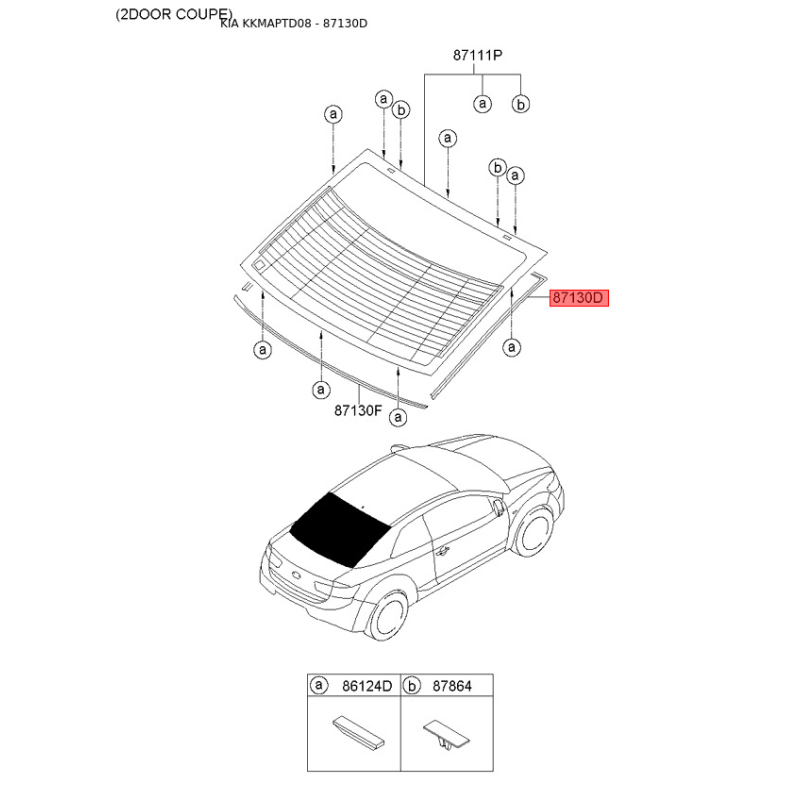 (2DOOR COUPE)
KIA KKMAPTD08 - 87130D

87111P

a b

a

a b

a

b a

87130D

a

a

a

87130F

a

| a 86124D | b 87864 |
|---|---|
| | |