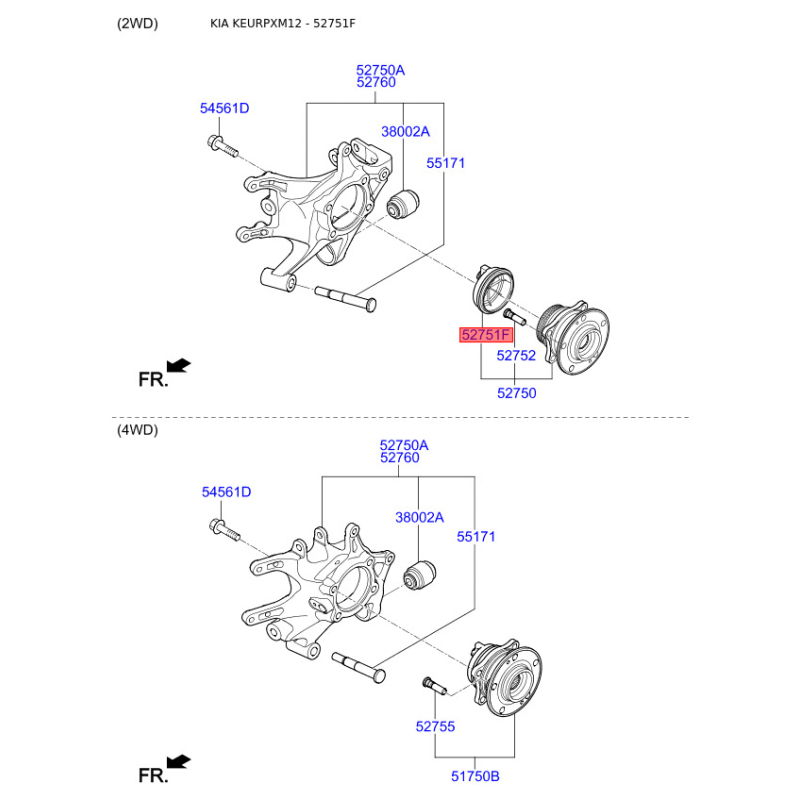 (2WD) KIA KEURPXM12 - 52751F

52750A
52760
54561D
38002A
55171
52751F
52752
52750
FR.

(4WD)

52750A
52760
54561D
38002A
55171
52755
51750B
FR.