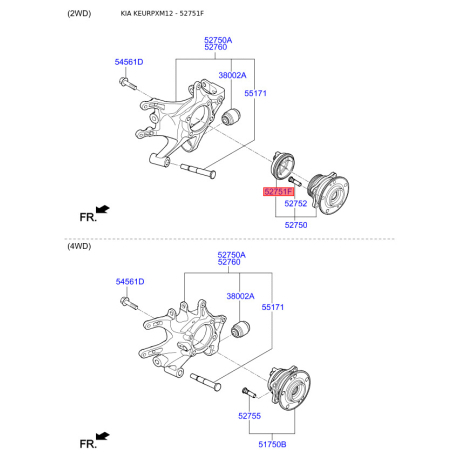 (2WD) KIA KEURPXM12 - 52751F

52750A
52760

54561D

38002A

55171

52751F

52752

52750

FR.

(4WD)

52750A
52760

54561D

38002A

55171

52755

51750B

FR.