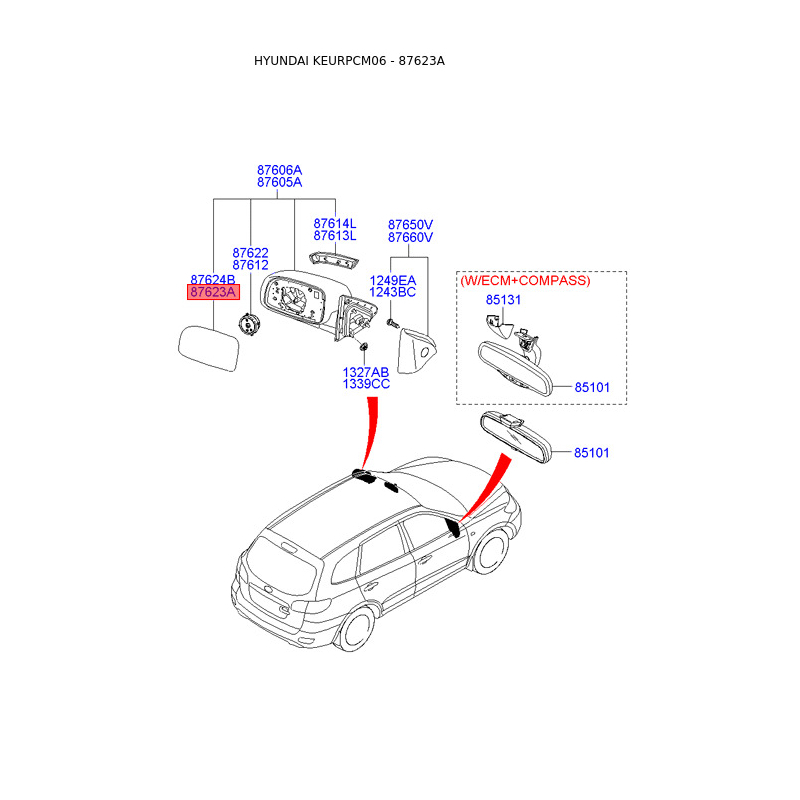 HYUNDAI KEURPCM06 - 87623A

87606A
87605A

87614L
87613L

87650V
87660V

87622
87612

87624B
87623A

1249EA
1243BC

(W/ECM+COMPASS)

85131

85101

1327AB
1339CC

85101