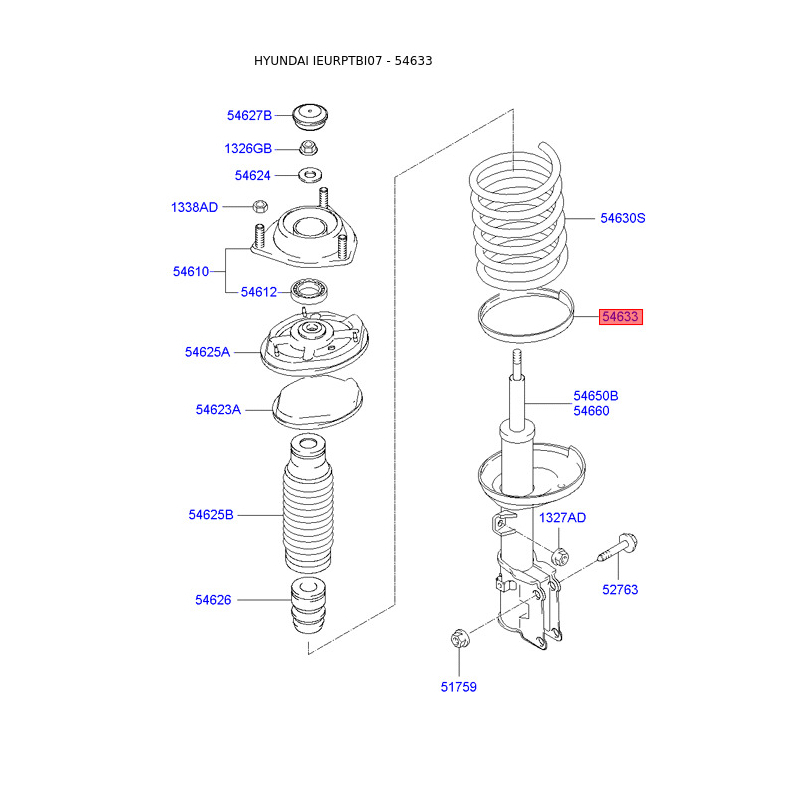 HYUNDAI IEURPTBI07 - 54633

54627B
1326GB
54624
1338AD
54610
54612
54625A
54623A
54625B
54626

54630S
54633
54650B
54660
1327AD
52763
51759