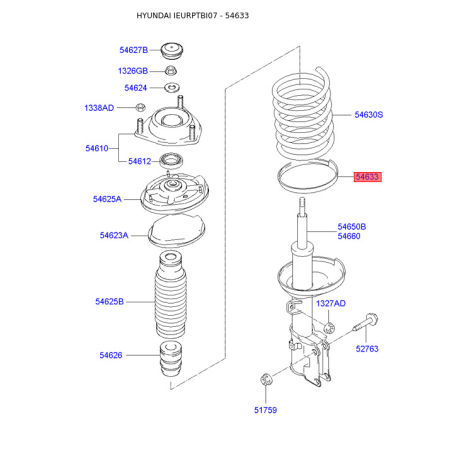 HYUNDAI IEURPTBI07 - 54633

54627B
1326GB
54624
1338AD
54610
54612
54625A
54623A
54625B
54626

54630S
54633
54650B
54660
1327AD
52763
51759