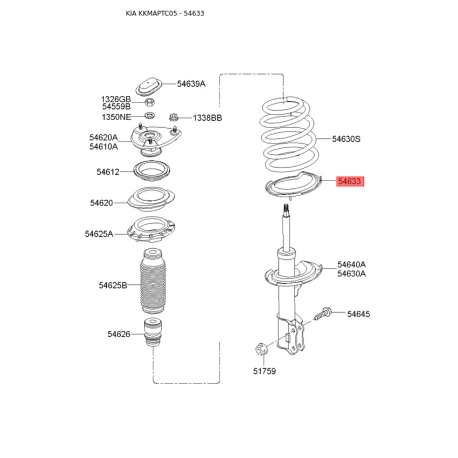 KIA KKMAPTC05 - 54633

54639A
1326GB
54559B
1350NE
1338BB
54620A
54610A
54612
54620
54625A
54625B
54626
54630S
54633
54640A
54630A
54645
51759