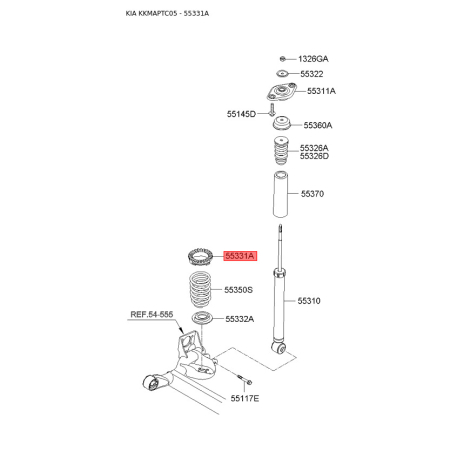 KIA KKMAPTC05 - 55331A

1326GA
55322
55311A
55145D
55360A
55326A
55326D
55370
55331A
55350S
55310
REF.54-555
55332A
55117E