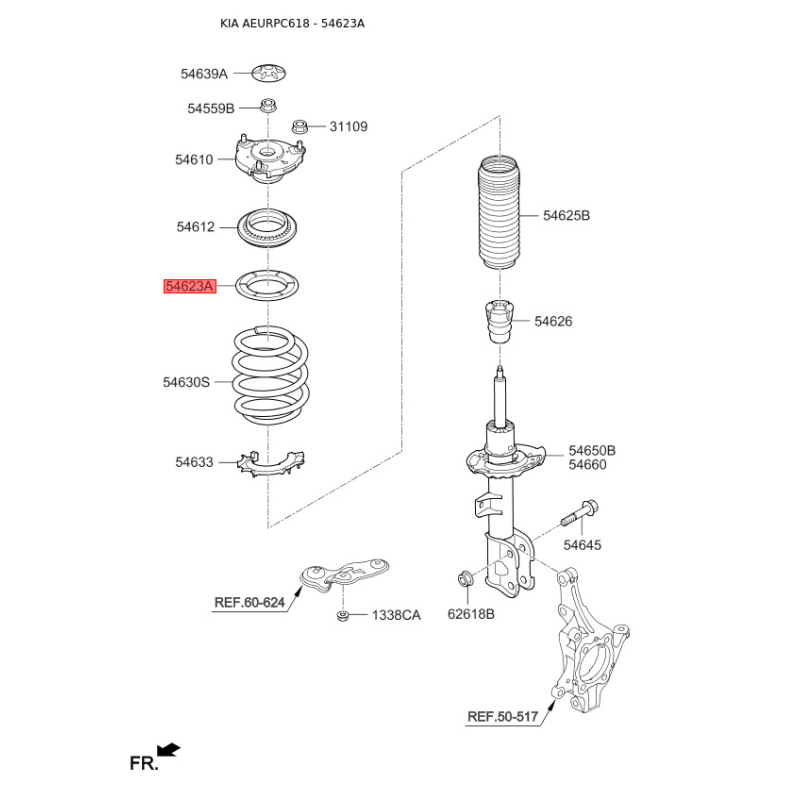 KIA AEURPC618 - 54623A

54639A

54559B

31109

54610

54612

54623A

54630S

54633

54625B

54626

54650B
54660

54645

REF.60-624

1338CA

62618B

REF.50-517

FR.