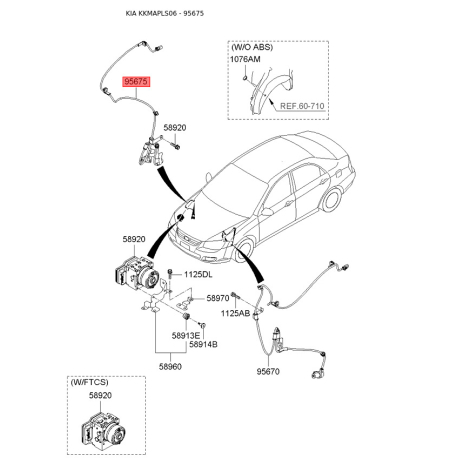 KIA KKMAPLS06 - 95675

(W/O ABS)
1076AM
REF.60-710

95675
58920

58920
1125DL
58970
1125AB
58913E
58914B
58960
95670

(W/FTCS)
58920