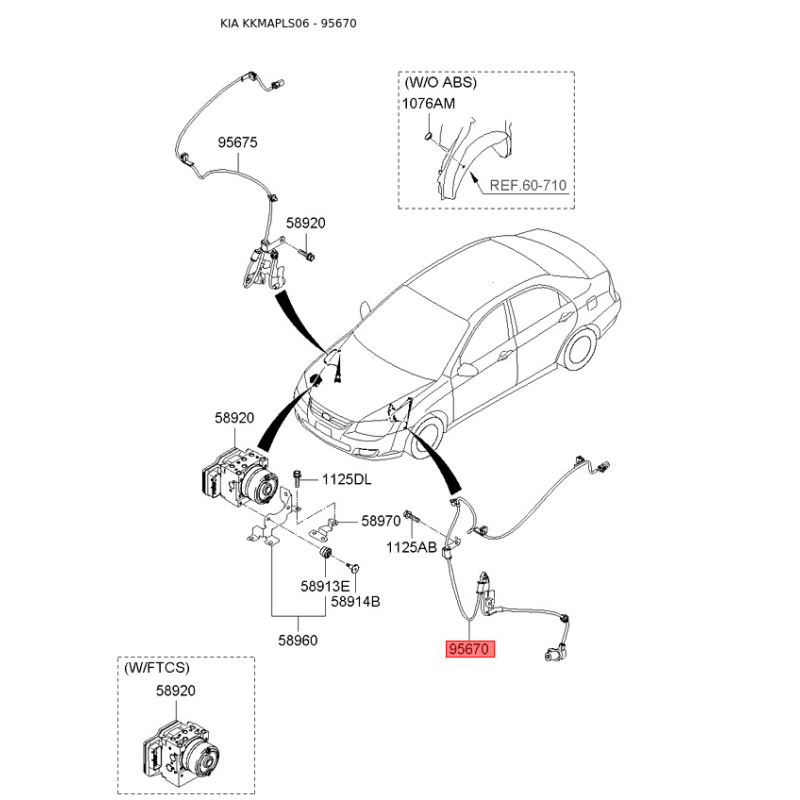 KIA KKMAPLS06 - 95670

(W/O ABS)
1076AM
REF.60-710

95675

58920

58920

1125DL

58970

1125AB

58913E
58914B

58960

95670

(W/FTCS)
58920