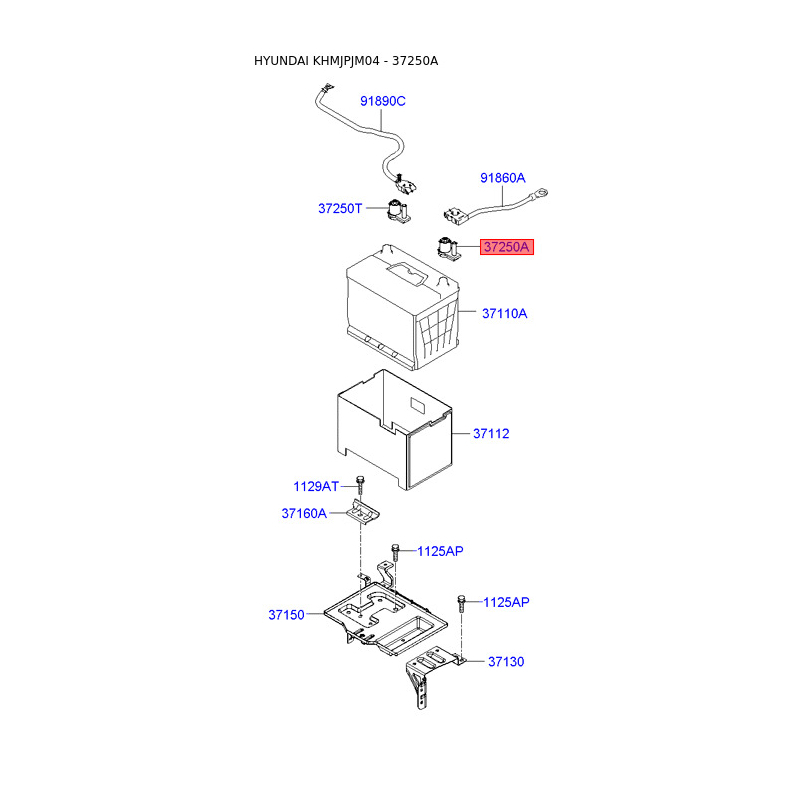 HYUNDAI KHMJPJM04 - 37250A

91890C

91860A

37250T

37250A

37110A

37112

1129AT

37160A

1125AP

1125AP

37150

37130