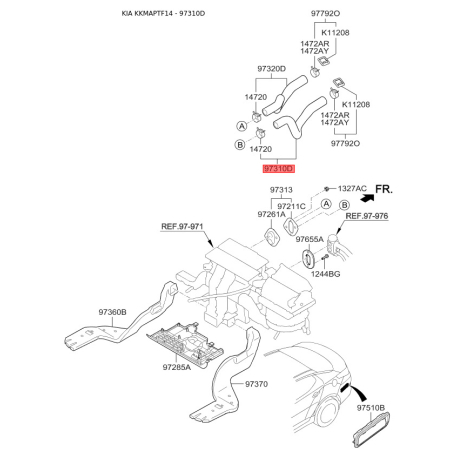 KIA KKMAPTF14 - 97310D

97792O
K11208
1472AR
1472AY
97320D
14720
K11208
1472AR
1472AY
A
B
14720
97792O
97310D

97313
1327AC
FR.
97211C
A
B
97261A
REF.97-976
REF.97-971
97655A
1244BG
97360B
97285A
97370
97510B