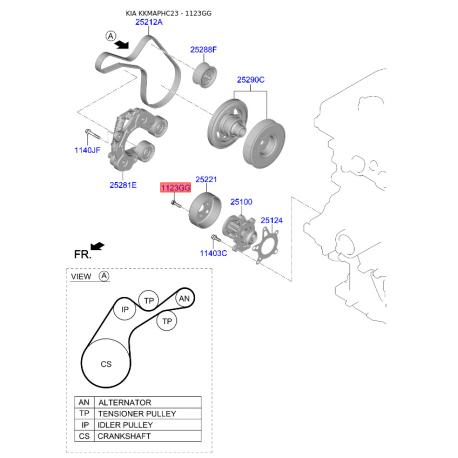 KIA KKMAPHC23 - 1123GG

25212A

A

25288F

25290C

1140JF

25281E

1123GG

25221

25100

25124

11403C

FR.

VIEW A

IP

TP

AN

TP

CS

| AN | ALTERNATOR |
|---|---|
| TP | TENSIONER PULLEY |
| IP | IDLER PULLEY |
| CS | CRANKSHAFT |