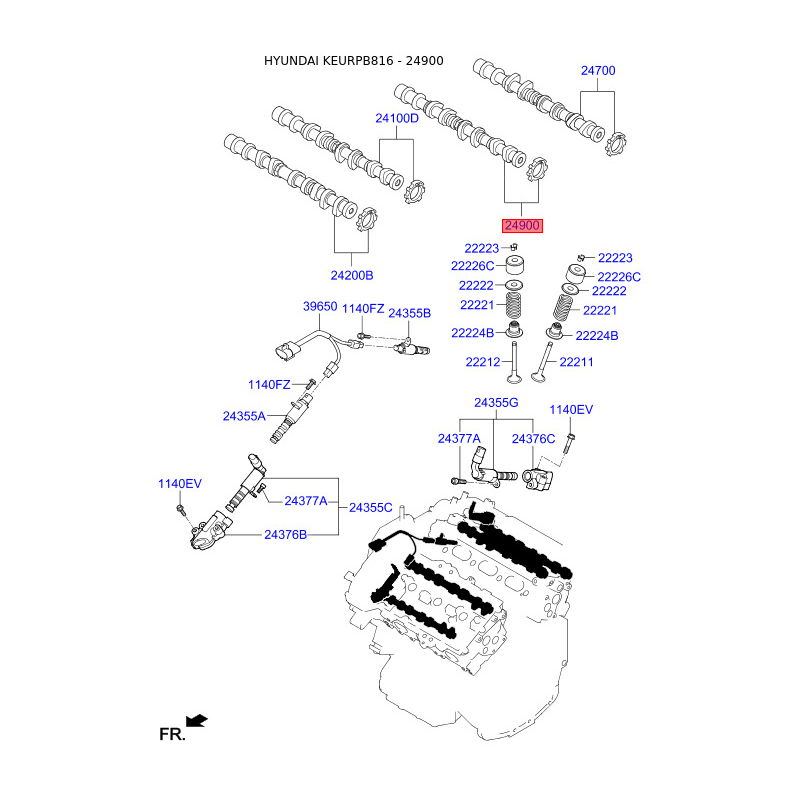 HYUNDAI KEURPB816 - 24900

24700

24100D

24900

24200B

22223
22226C
22222
22221
22224B
22212

22223
22226C
22222
22221
22224B
22211

39650
1140FZ
24355B

1140FZ
24355A

24355G
1140EV
24377A
24376C

1140EV
24377A
24355C
24376B

FR.