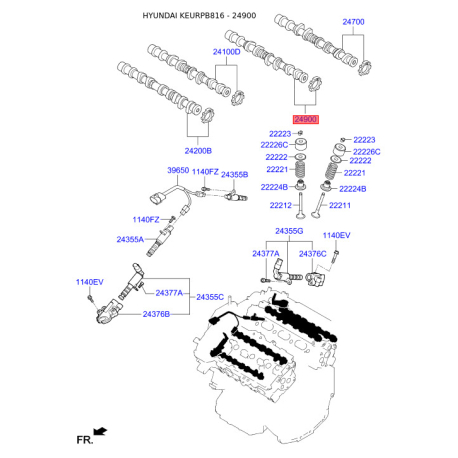 HYUNDAI KEURPB816 - 24900

24700

24100D

24900

24200B

22223
22226C
22222
22221
22224B
22212

22223
22226C
22222
22221
22224B
22211

39650
1140FZ
24355B

1140FZ

24355A

24355G
1140EV
24377A
24376C

1140EV
24377A
24355C
24376B

FR.