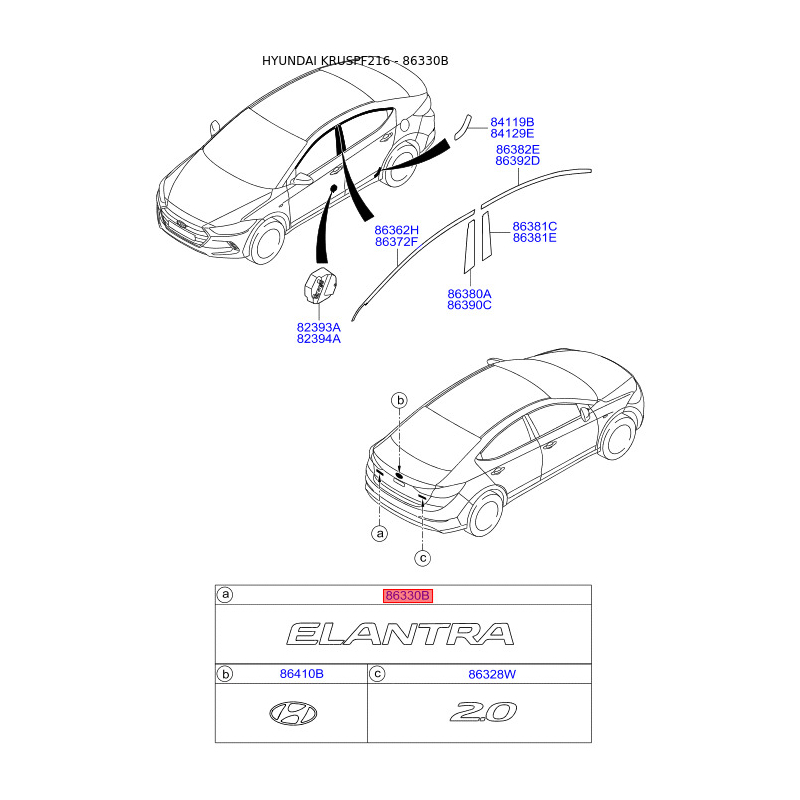 HYUNDAI KRUSPF216 - 86330B

84119B
84129E

86382E
86392D

86362H
86372F

86381C
86381E

86380A
86390C

82393A
82394A

b

a

c

a 86330B

ELANTRA

b 86410B

c 86328W

2.0