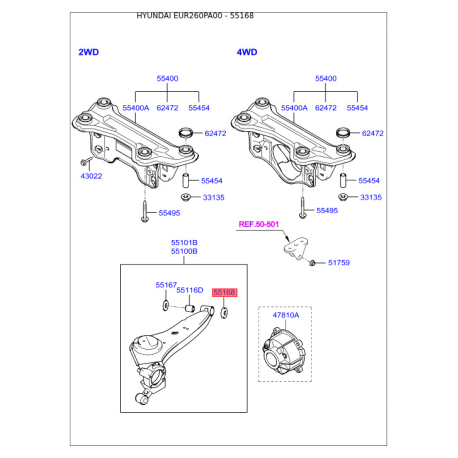 HYUNDAI EUR260PA00 - 55168

2WD

55400
55400A 62472 55454
62472
43022
55454
33135
55495

4WD

55400
55400A 62472 55454
62472
55454
33135
55495

REF.50-501
51759

55101B
55100B
55167
55116D
55168

47810A