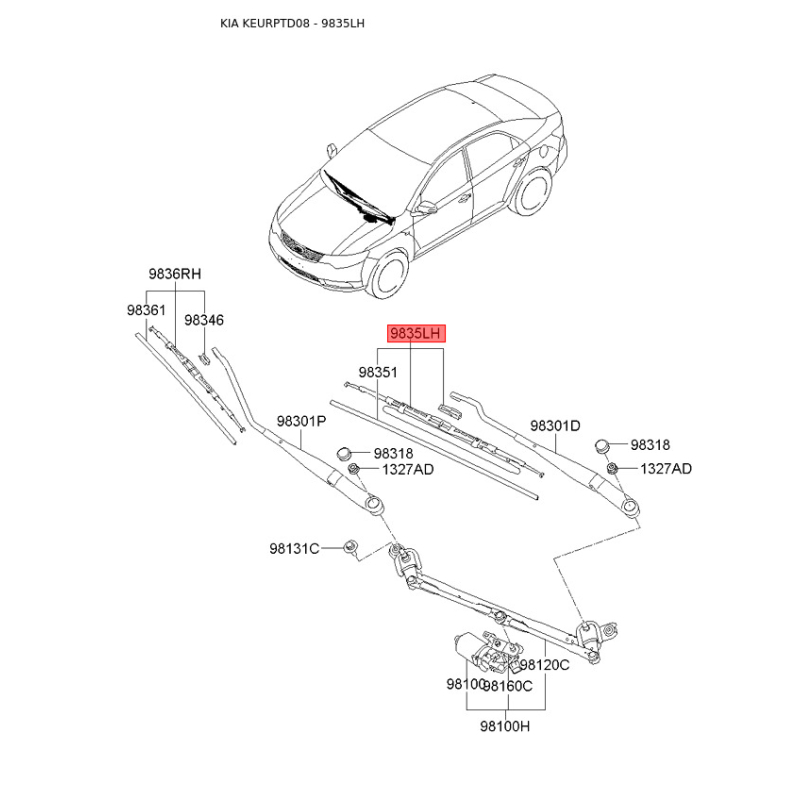 KIA KEURPTD08 - 9835LH

9836RH
98361
98346
9835LH
98351
98301P
98318
1327AD
98301D
98318
1327AD
98131C
98120C
98100
98160C
98100H