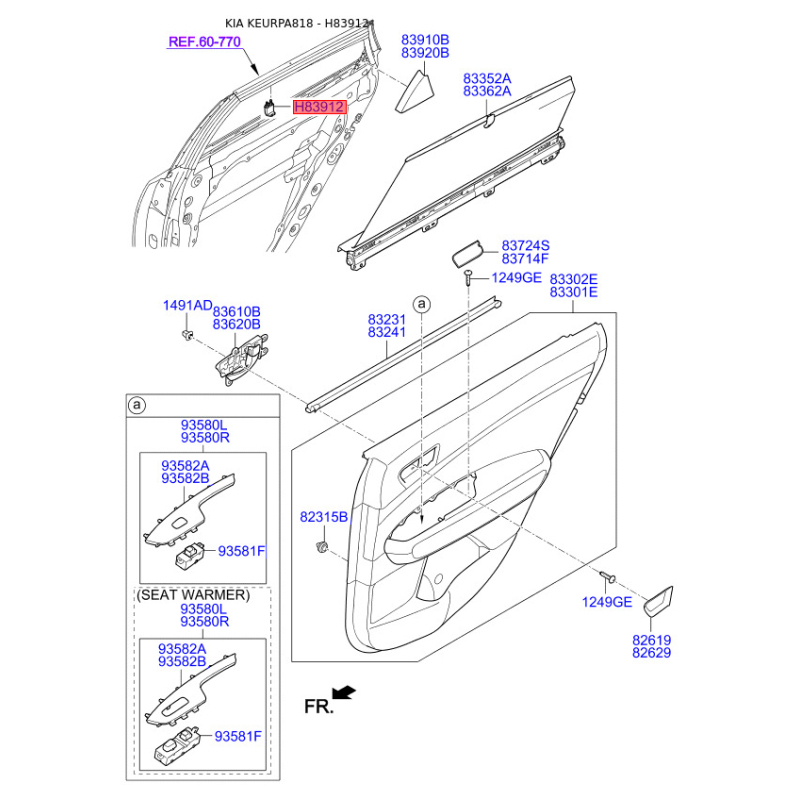 KIA KEURPA818 - H83912

REF.60-770

H83912

83910B
83920B

83352A
83362A

83724S
83714F

1249GE

83302E
83301E

1491AD

83610B
83620B

83231
83241

a

a

93580L
93580R

93582A
93582B

93581F

(SEAT WARMER)
93580L
93580R

93582A
93582B

93581F

82315B

1249GE

82619
82629

FR.