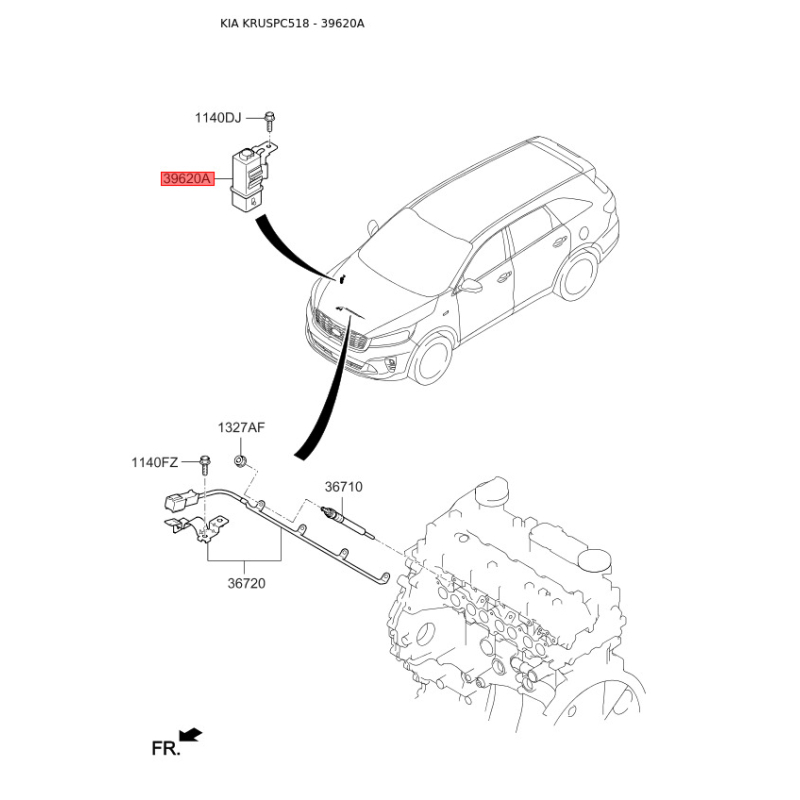 KIA KRUSPC518 - 39620A

1140DJ

39620A

1327AF

1140FZ

36710

36720

FR.