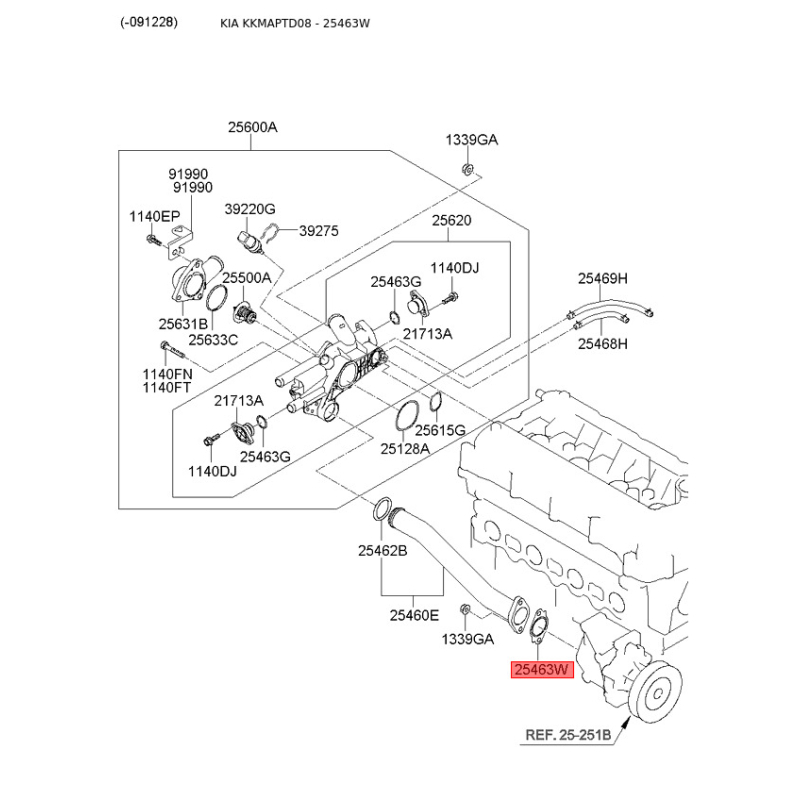 (-091228) KIA KKMAPTD08 - 25463W

25600A
1339GA
91990
91990
1140EP
39220G
39275
25620
25500A
25463G
1140DJ
25469H
25631B
25633C
21713A
25468H
1140FN
1140FT
21713A
25615G
25128A
25463G
1140DJ
25462B
25460E
1339GA
25463W
REF. 25-251B